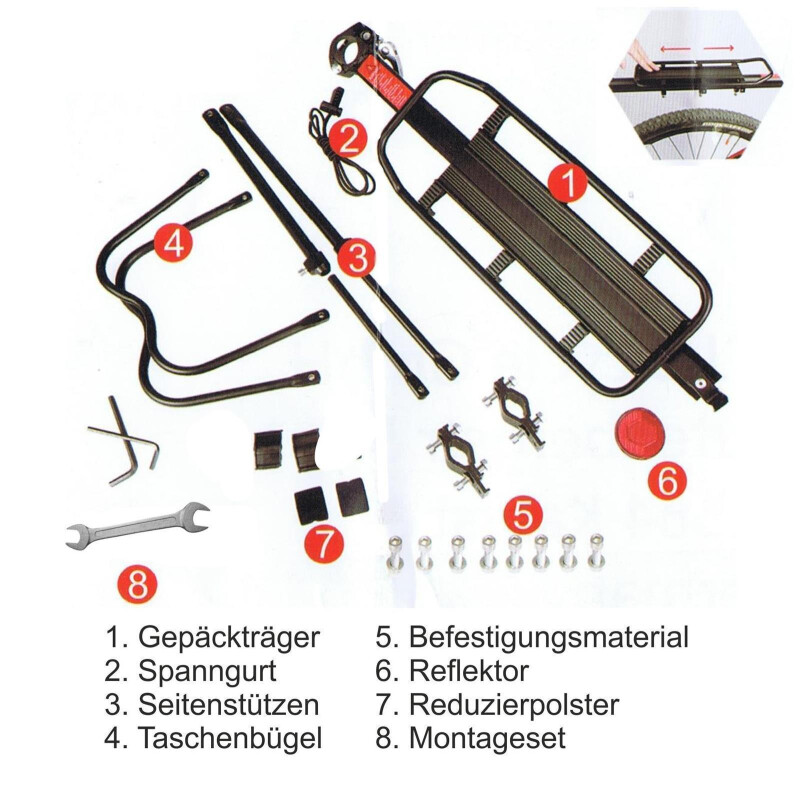 2

1

4

3

6

5

7

8

1. Gepäckträger
2. Spanngurt
3. Seitenstützen
4. Taschenbügel

5. Befestigungsmaterial
6. Reflektor
7. Reduzierpolster
8. Montageset